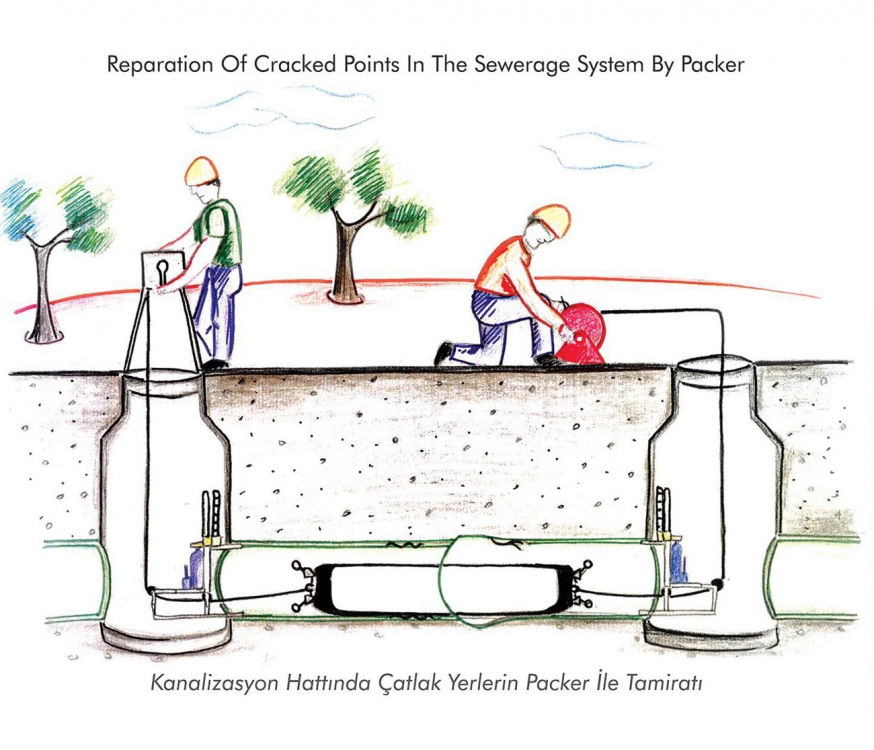 Reparation Of Cracked Points In The Sewerage System By Packer

Kanalizasyon Hattında Çatlak Yerlerin Packer İle Tamiratı